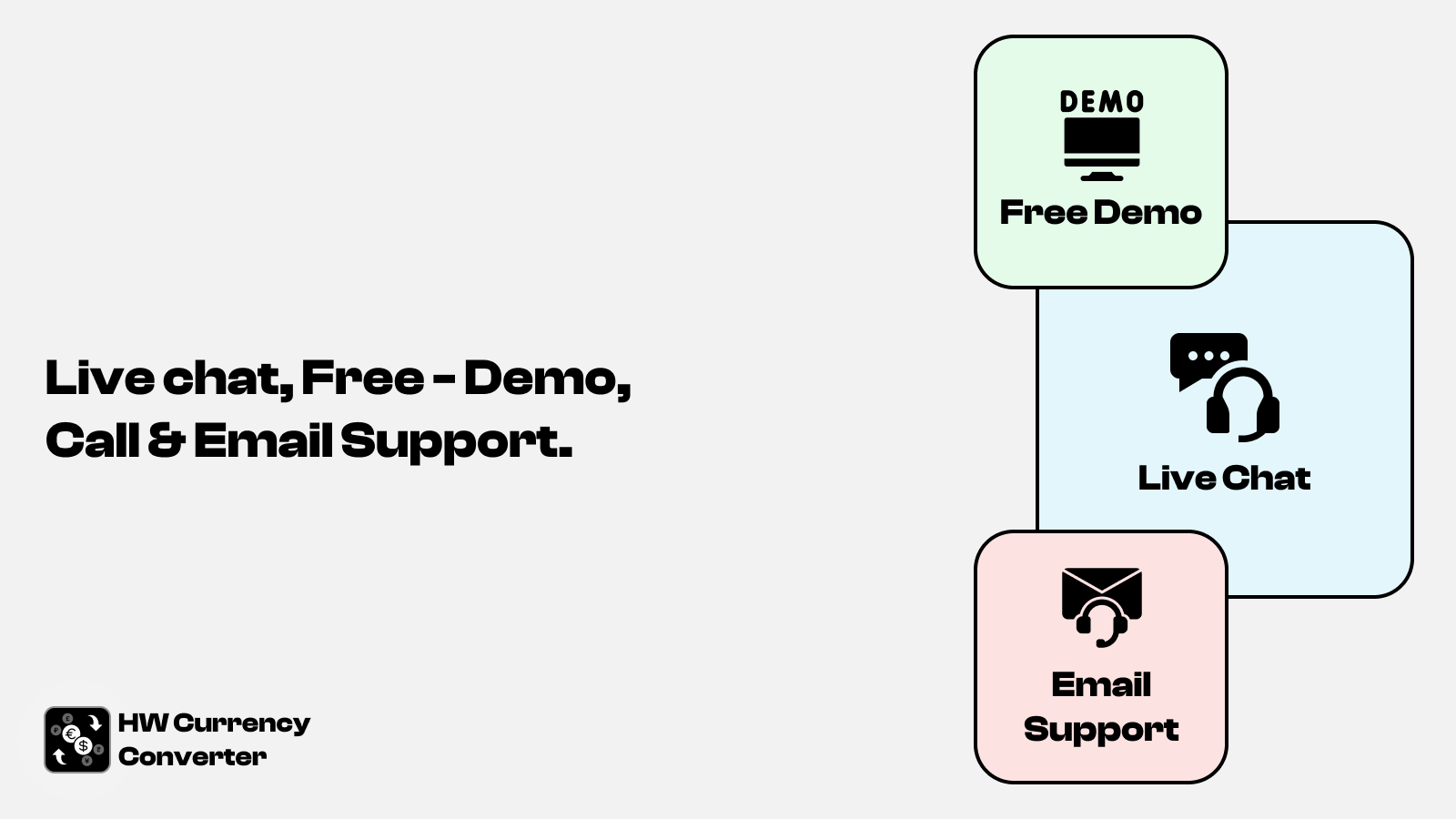 Live chat, Free - Demo, Call & Email Support.

HW Currency Converter

DEMO

Free Demo

Live Chat

Email Support